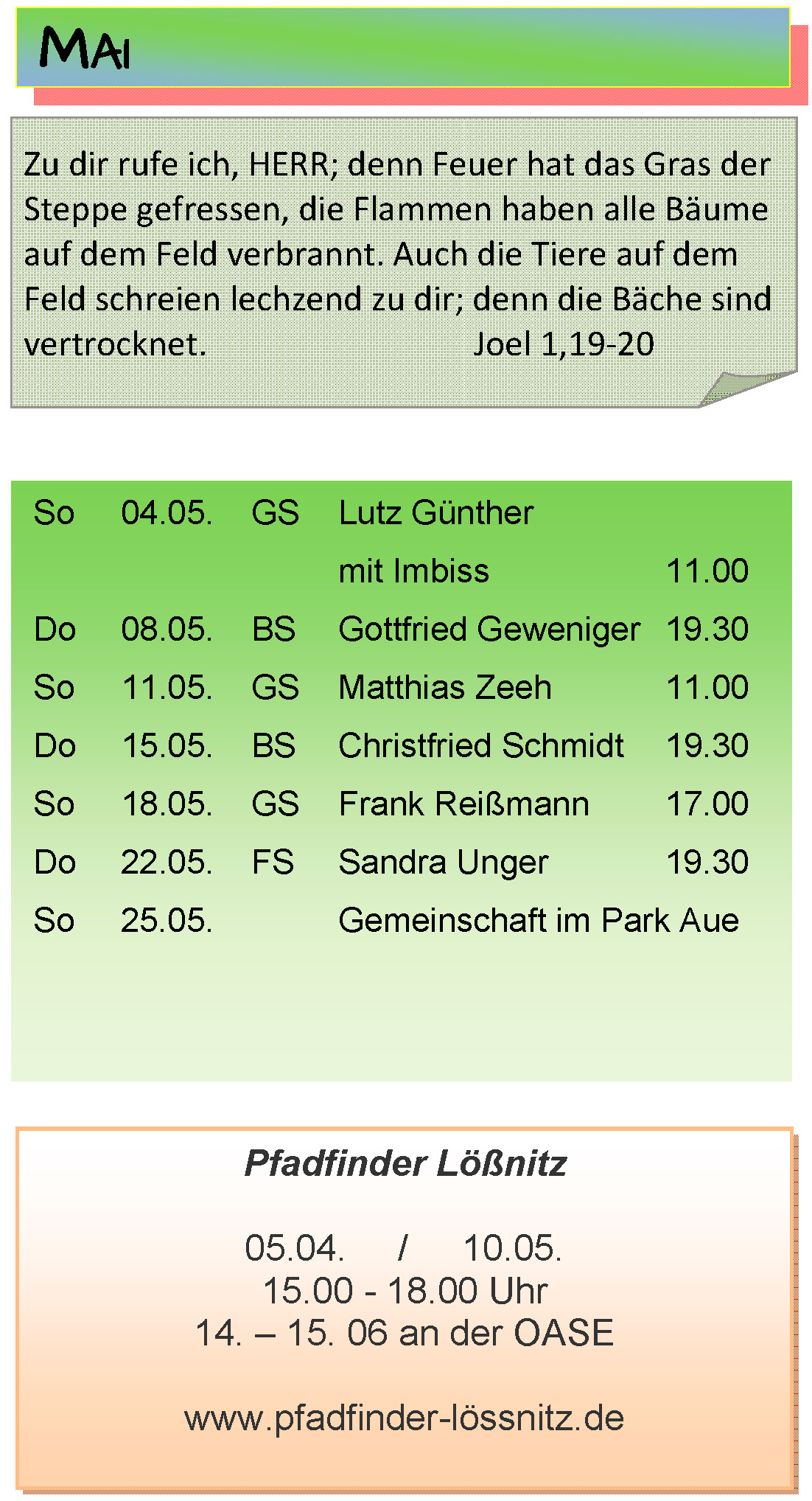 MAI

Zu dir rufe ich, HERR; denn Feuer hat das Gras der Steppe gefressen, die Flammen haben alle Bäume auf dem Feld verbrannt. Auch die Tiere auf dem Feld schreien lechzend zu dir; denn die Bäche sind vertrocknet. Joel 1,19-20

| So | 04.05. | GS | Lutz Günther | |
|---|---|---|---|---|
| | | | mit Imbiss | 11.00 |
| Do | 08.05. | BS | Gottfried Geweniger | 19.30 |
| So | 11.05. | GS | Matthias Zeeh | 11.00 |
| Do | 15.05. | BS | Christfried Schmidt | 19.30 |
| So | 18.05. | GS | Frank Reißmann | 17.00 |
| Do | 22.05. | FS | Sandra Unger | 19.30 |
| So | 25.05. | | Gemeinschaft im Park Aue | |

Pfadfinder Lößnitz

05.04. / 10.05.
15.00 - 18.00 Uhr
14. – 15. 06 an der OASE

www.pfadfinder-lössnitz.de